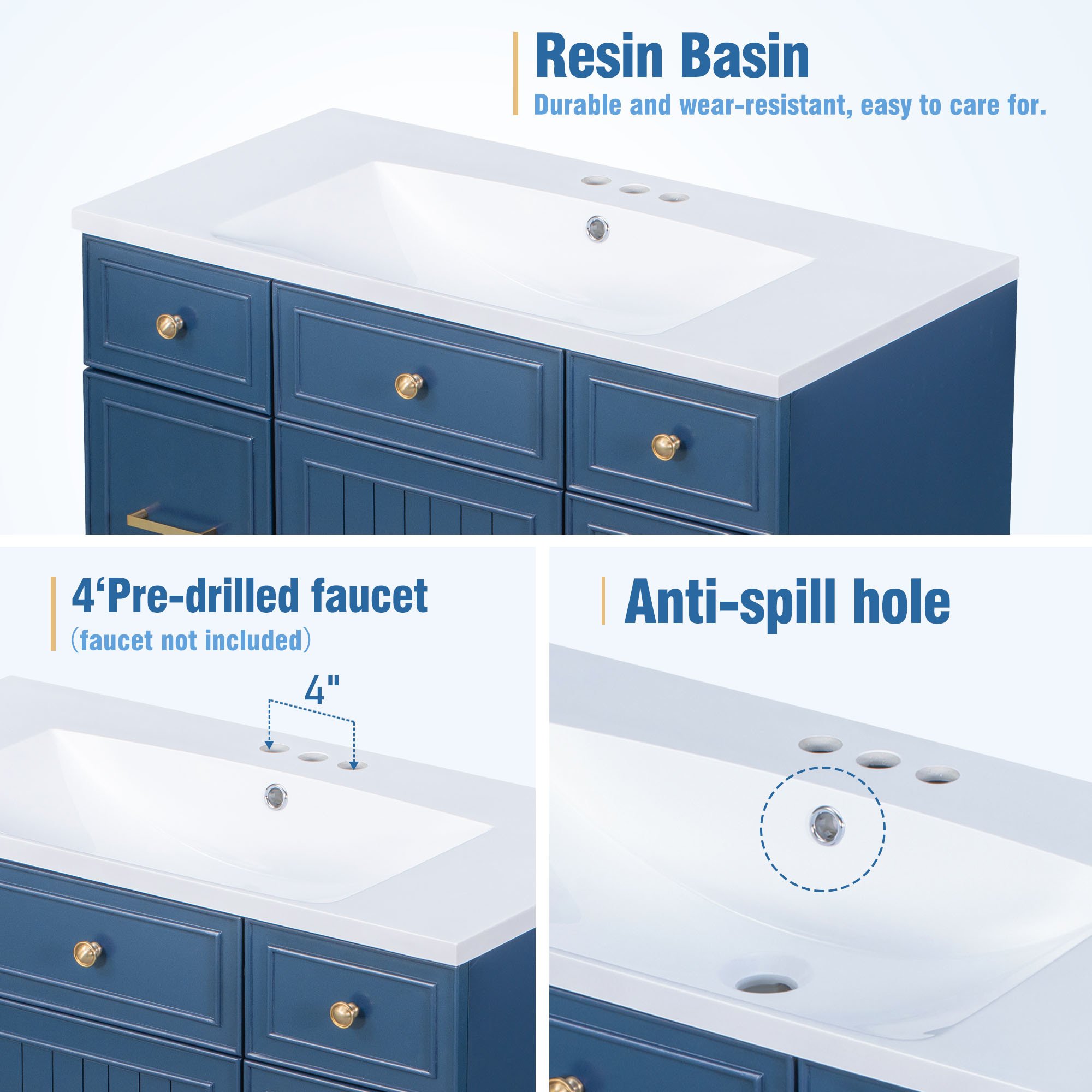 Resin Basin
Durable and wear-resistant, easy to care for.

4‘Pre-drilled faucet
（faucet not included）

4"

Anti-spill hole